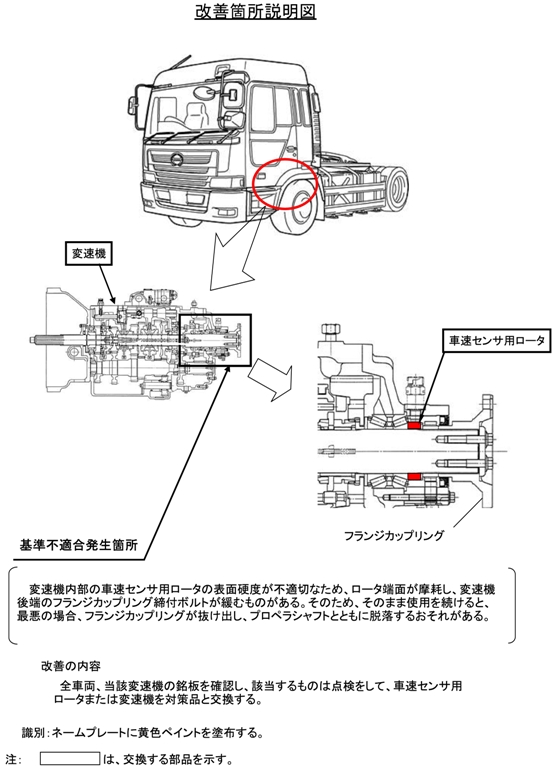 改善箇所説明図

変速機

車速センサ用ロータ

フランジカップリング

基準不適合発生箇所

変速機内部の車速センサ用ロータの表面硬度が不適切なため、ロータ端面が摩耗し、変速機後端のフランジカップリング締付ボルトが緩むものがある。そのため、そのまま使用を続けると、最悪の場合、フランジカップリングが抜け出し、プロペラシャフトとともに脱落するおそれがある。

改善の内容

全車両、当該変速機の銘板を確認し、該当するものは点検をして、車速センサ用ロータまたは変速機を対策品と交換する。

識別：ネームプレートに黄色ペイントを塗布する。

注：　　　は、交換する部品を示す。