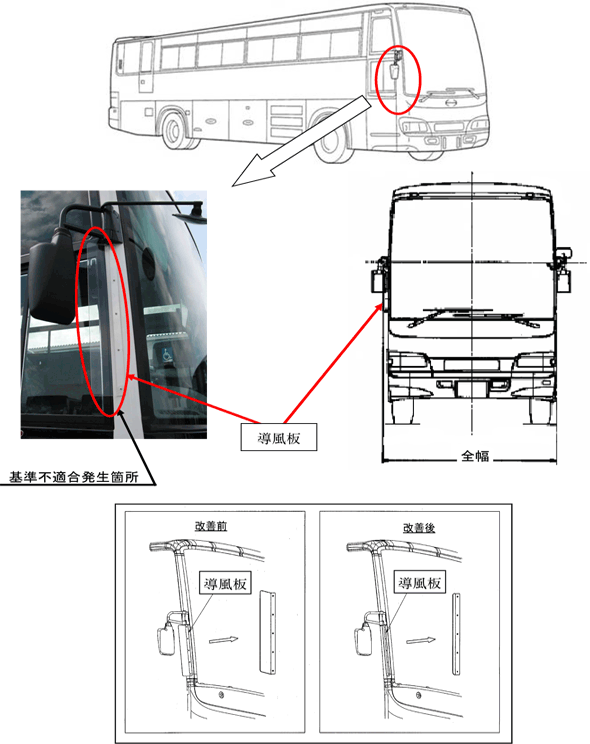 導風板

全幅

基準不適合発生箇所

改善前

導風板

改善後

導風板