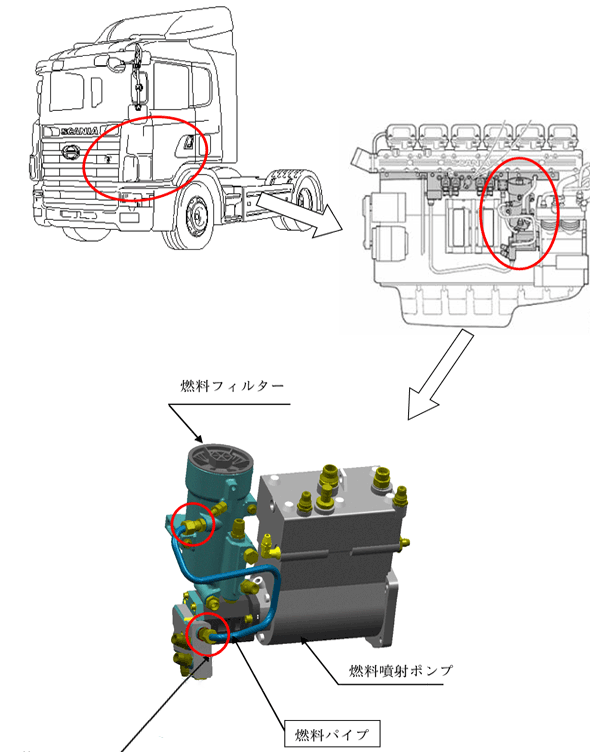 SCANIA

燃料フィルター

燃料噴射ポンプ

燃料パイプ