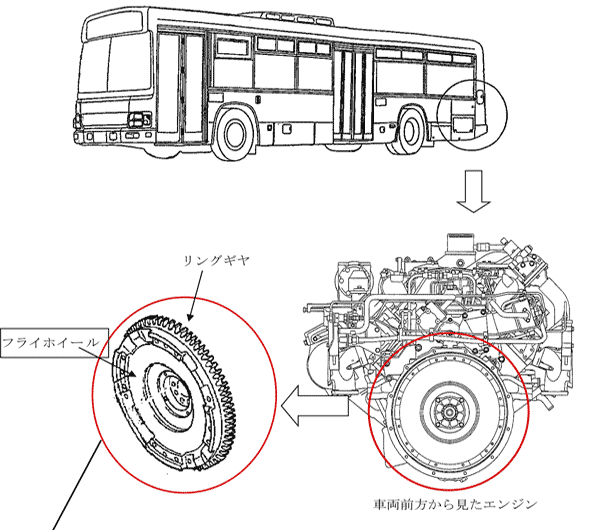 リングギヤ

フライホイール

車両前方から見たエンジン