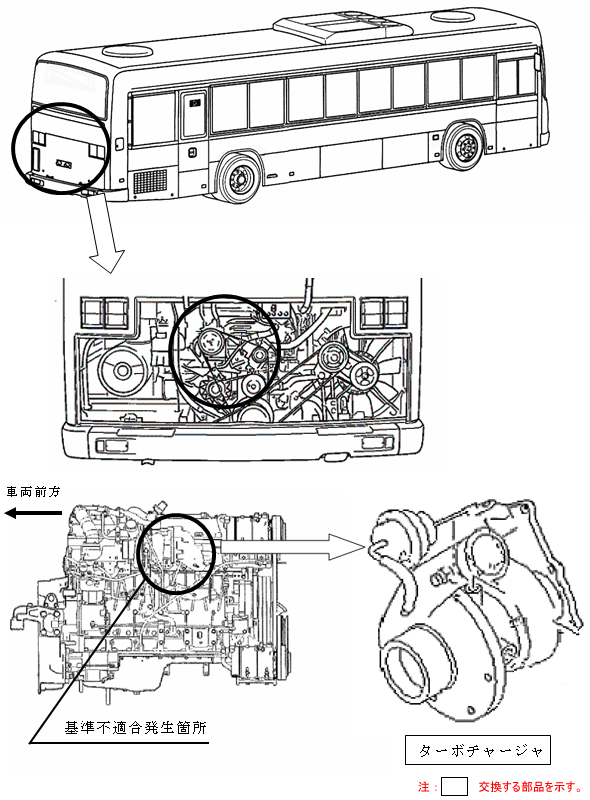 車両前方

基準不適合発生箇所

ターボチャージャ

注： 交換する部品を示す。