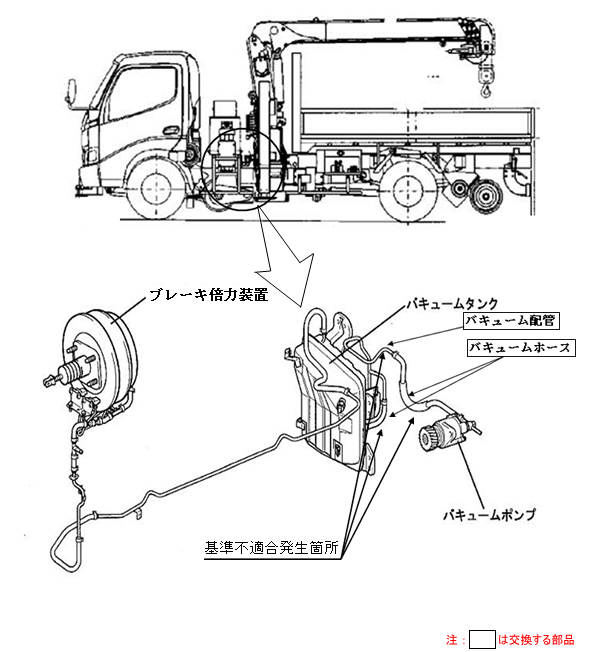 ブレーキ倍力装置

バキュームタンク

バキューム配管

バキュームホース

バキュームポンプ

基準不適合発生箇所

注：　は交換する部品