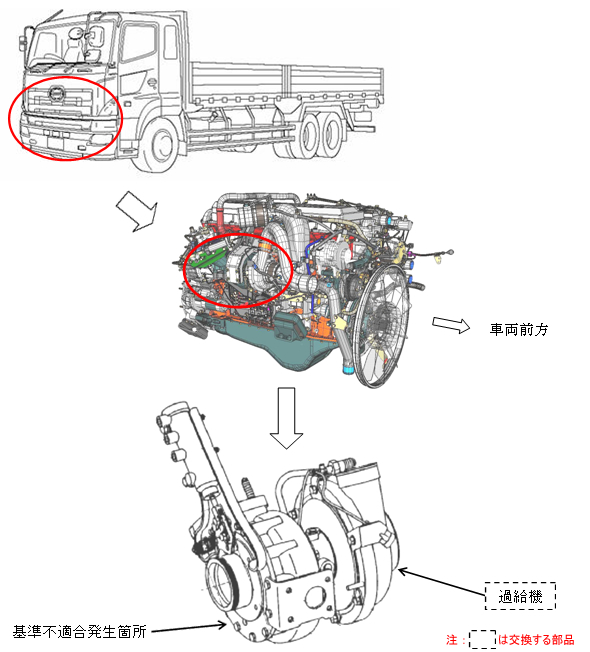 車両前方

過給機

基準不適合発生箇所

注：　は交換する部品