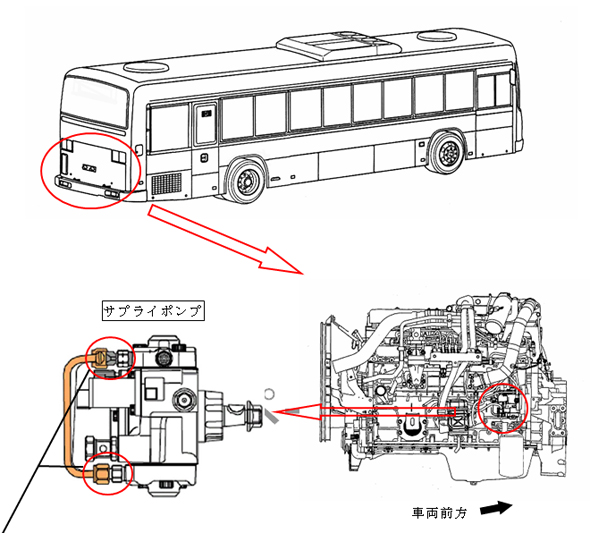 サプライポンプ

車両前方