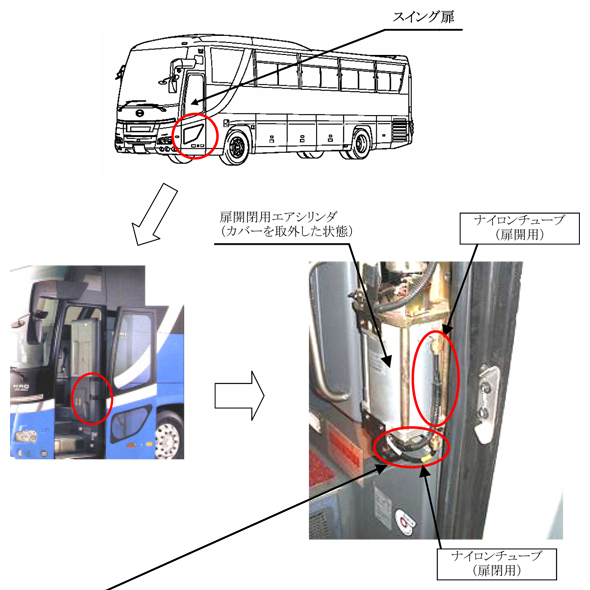 スイング扉

扉開閉用エアシリンダ
（カバーを取外した状態）

ナイロンチューブ
（扉開用）

ナイロンチューブ
（扉閉用）