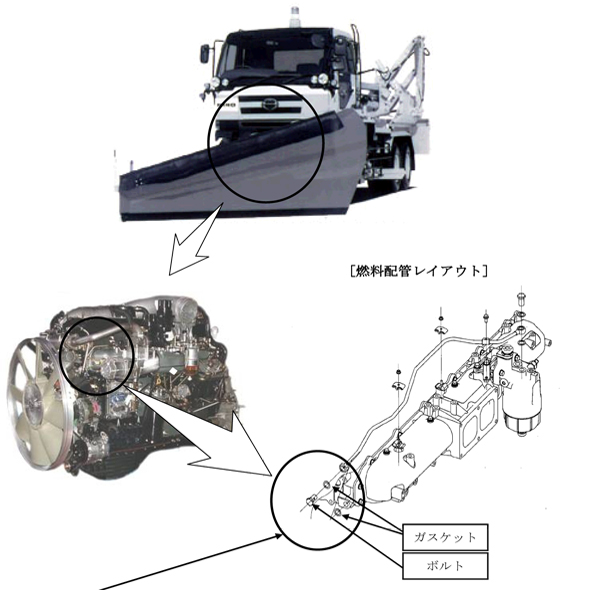 [燃料配管レイアウト]

ガスケット

ボルト