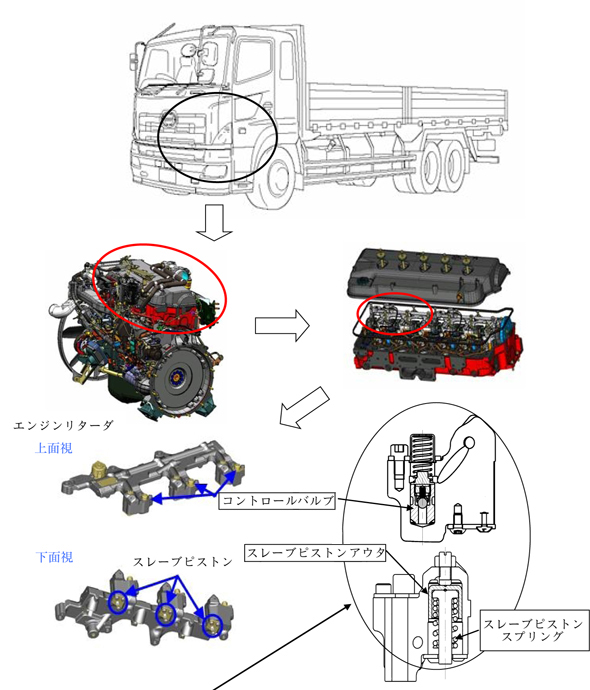 エンジンリターダ

上面視

コントロールバルブ

下面視

スレーブピストン

スレーブピストンアウタ

スレーブピストンスプリング