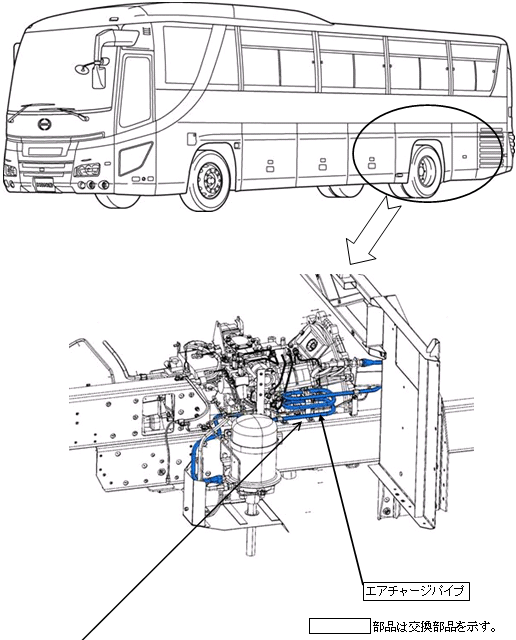 エアチャージパイプ

部品は交換部品を示す。