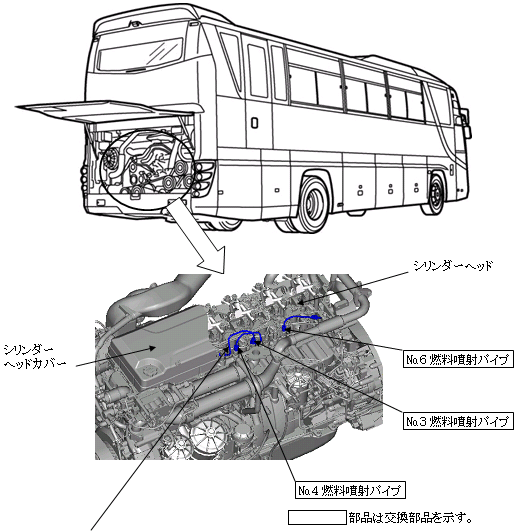 シリンダーヘッド

シリンダーヘッドカバー

No.6 燃料噴射パイプ

No.3 燃料噴射パイプ

No.4 燃料噴射パイプ

部品は交換部品を示す。