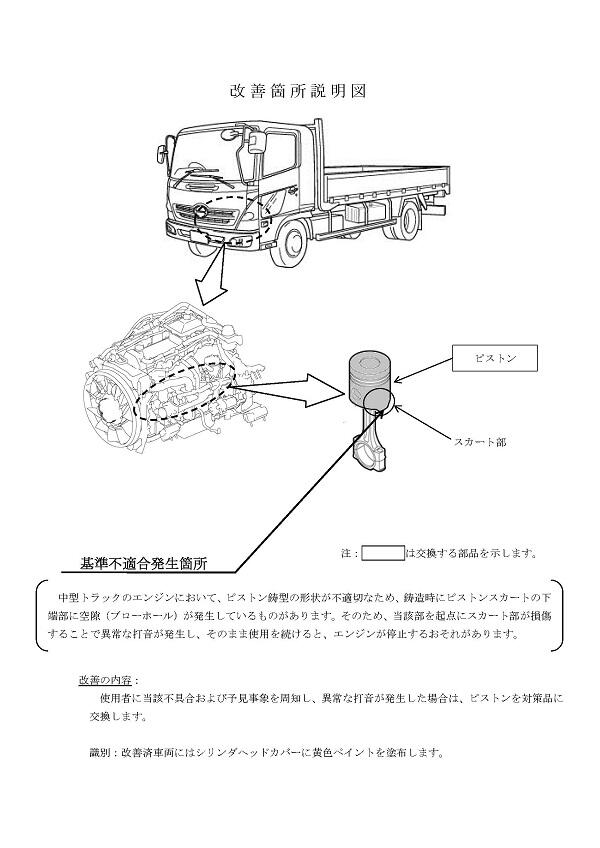 改善箇所説明図

ピストン

スカート部

基準不適合発生箇所

注：　　　は交換する部品を示します。

中型トラックのエンジンにおいて、ピストン鋳型の形状が不適切なため、鋳造時にピストンスカートの下端部に空隙（ブローホール）が発生しているものがあります。そのため、当該部を起点にスカート部が損傷することで異常な打音が発生し、そのまま使用を続けると、エンジンが停止するおそれがあります。

改善の内容：

使用者に当該不具合および予見事象を周知し、異常な打音が発生した場合は、ピストンを対策品に交換します。

識別：改善済車両にはシリンダヘッドカバーに黄色ペイントを塗布します。