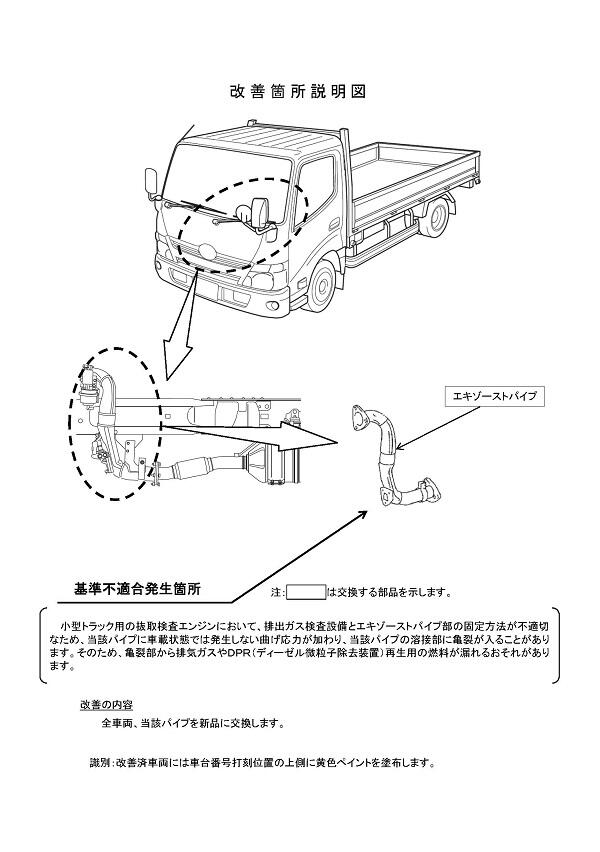 改善箇所説明図

エキゾーストパイプ

基準不適合発生箇所

注: は交換する部品を示します。

小型トラック用の抜取検査エンジンにおいて、排出ガス検査設備とエキゾーストパイプ部の固定方法が不適切なため、当該パイプに車載状態では発生しない曲げ応力が加わり、当該パイプの溶接部に亀裂が入ることがあります。そのため、亀裂部から排気ガスやDPR(ディーゼル微粒子除去装置)再生用の燃料が漏れるおそれがあります。

改善の内容

全車両、当該パイプを新品に交換します。

識別:改善済車両には車台番号打刻位置の上側に黄色ペイントを塗布します。