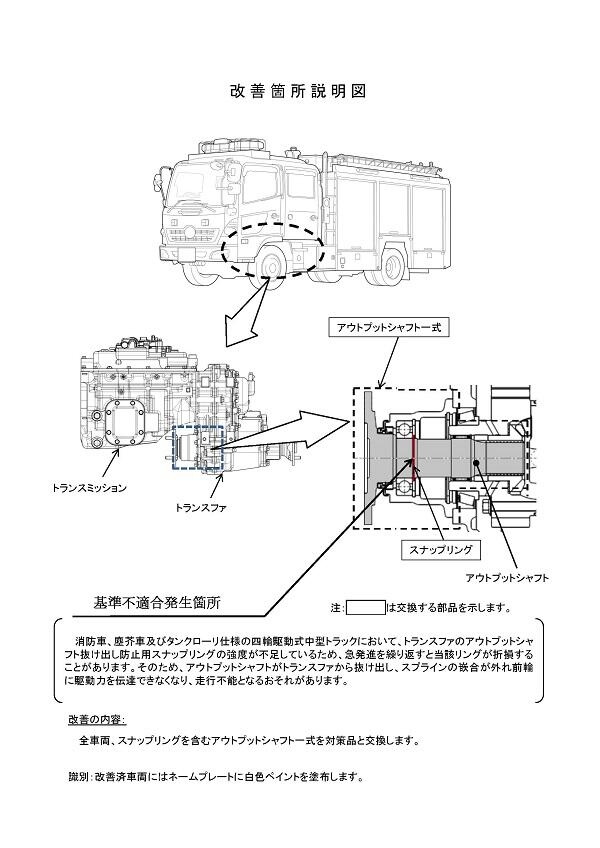 改善箇所説明図

アウトプットシャフト一式

トランスミッション

トランスファ

スナップリング

アウトプットシャフト

基準不適合発生箇所

注：　　　は交換する部品を示します。

消防車、塵芥車及びタンクローリ仕様の四輪駆動式中型トラックにおいて、トランスファのアウトプットシャフト抜け出し防止用スナップリングの強度が不足しているため、急発進を繰り返すと当該リングが折損することがあります。そのため、アウトプットシャフトがトランスファから抜け出し、スプラインの嵌合が外れ前輪に駆動力を伝達できなくなり、走行不能となるおそれがあります。

改善の内容：

全車両、スナップリングを含むアウトプットシャフト一式を対策品と交換します。

識別：改善済車両にはネームプレートに白色ペイントを塗布します。