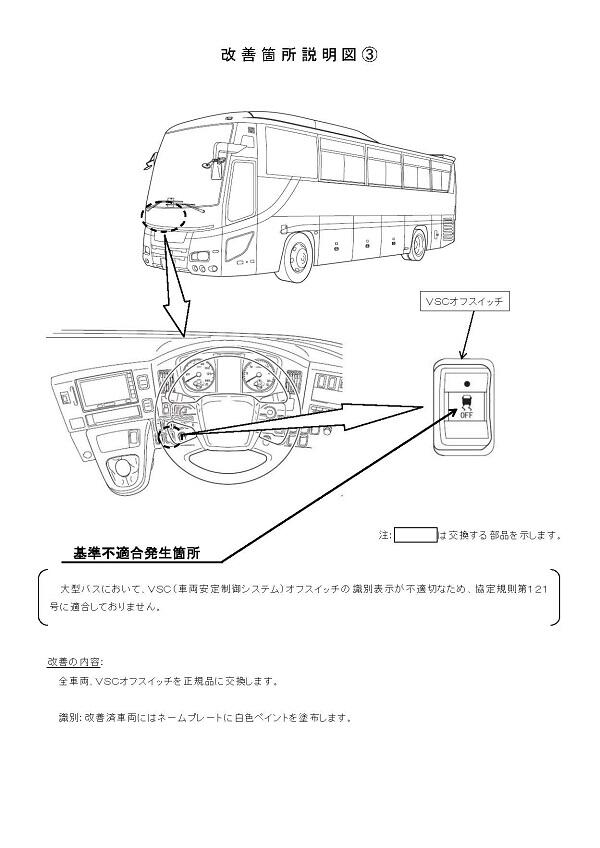 改善箇所説明図③

VSCオフスイッチ

OFF

注: は交換する部品を示します。

基準不適合発生箇所

大型バスにおいて、VSC(車両安定制御システム)オフスイッチの識別表示が不適切なため、協定規則第121号に適合しておりません。

改善の内容:

全車両、VSCオフスイッチを正規品に交換します。

識別: 改善済車両にはネームプレートに白色ペイントを塗布します。