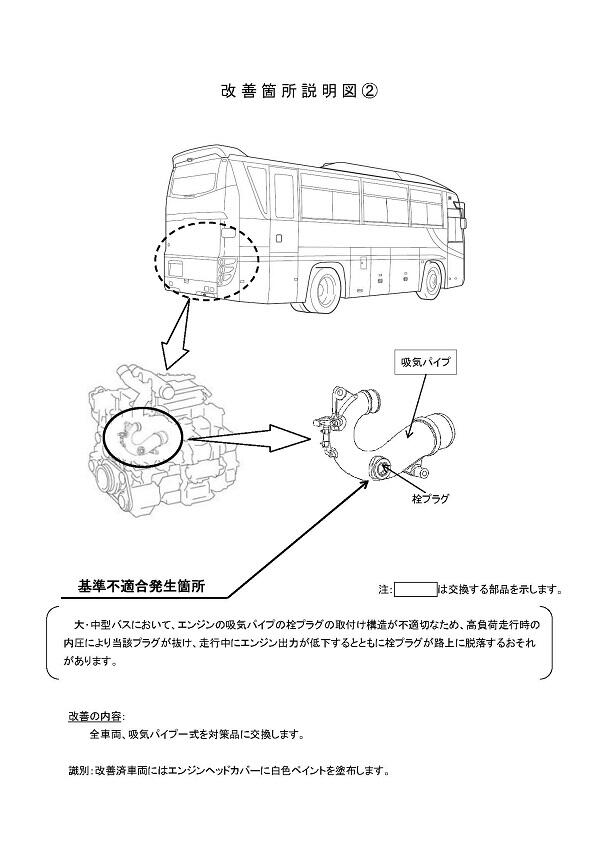 改善箇所説明図②

吸気パイプ

栓プラグ

基準不適合発生箇所

注: は交換する部品を示します。

大・中型バスにおいて、エンジンの吸気パイプの栓プラグの取付け構造が不適切なため、高負荷走行時の内圧により当該プラグが抜け、走行中にエンジン出力が低下するとともに栓プラグが路上に脱落するおそれがあります。

改善の内容:
全車両、吸気パイプ一式を対策品に交換します。

識別:改善済車両にはエンジンヘッドカバーに白色ペイントを塗布します。