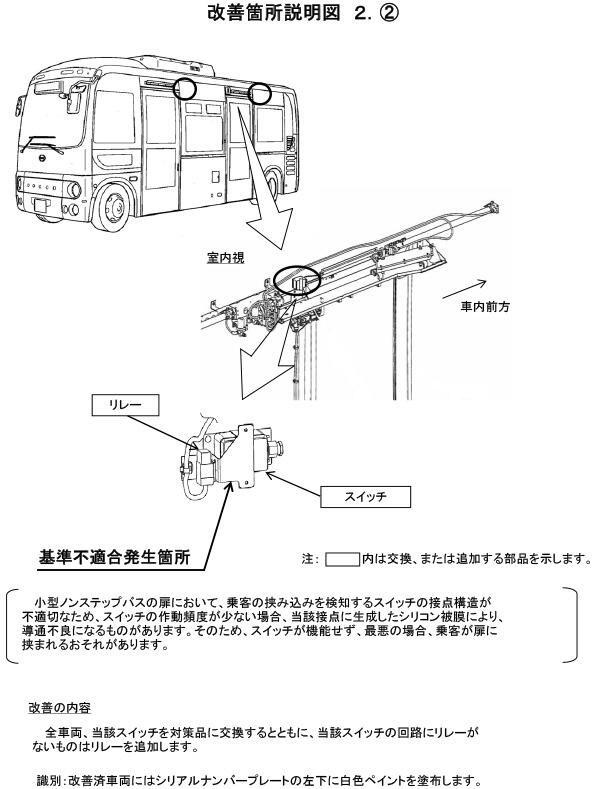 改善箇所説明図　2. ②

室内視

車内前方

リレー

スイッチ

基準不適合発生箇所

注：　内は交換、または追加する部品を示します。

小型ノンステップバスの扉において、乗客の挟み込みを検知するスイッチの接点構造が不適切なため、スイッチの作動頻度が少ない場合、当該接点に生成したシリコン被膜により、導通不良になるものがあります。そのため、スイッチが機能せず、最悪の場合、乗客が扉に挟まれるおそれがあります。

改善の内容

全車両、当該スイッチを対策品に交換するとともに、当該スイッチの回路にリレーがないものはリレーを追加します。

識別：改善済車両にはシリアルナンバープレートの左下に白色ペイントを塗布します。