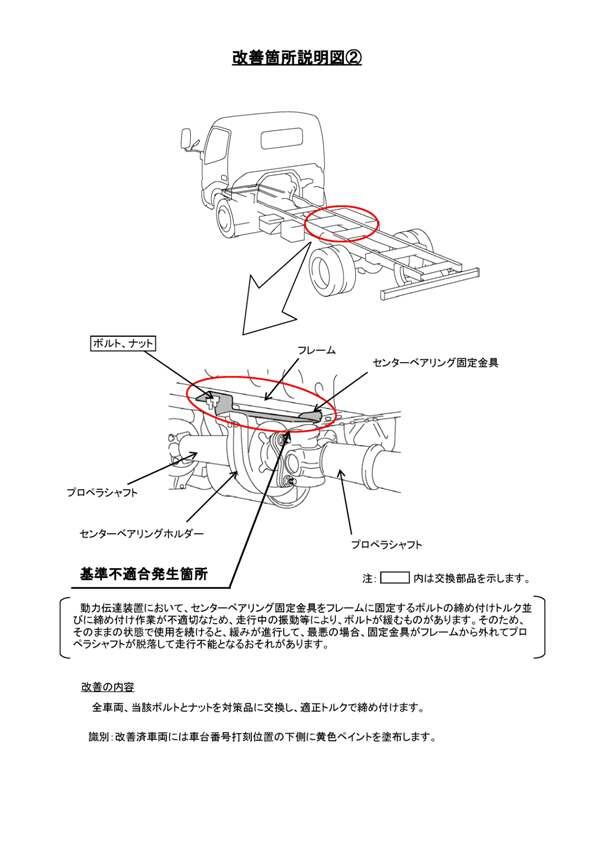 改善箇所説明図②

ボルト、ナット

フレーム

センターベアリング固定金具

プロペラシャフト

センターベアリングホルダー

プロペラシャフト

基準不適合発生箇所

注： 内は交換部品を示します。

動力伝達装置において、センターベアリング固定金具をフレームに固定するボルトの締め付けトルク並びに締め付け作業が不適切なため、走行中の振動等により、ボルトが緩むものがあります。そのため、そのままの状態で使用を続けると、緩みが進行して、最悪の場合、固定金具がフレームから外れてプロペラシャフトが脱落して走行不能となるおそれがあります。

改善の内容

全車両、当該ボルトとナットを対策品に交換し、適正トルクで締め付けます。

識別：改善済車両には車台番号打刻位置の下側に黄色ペイントを塗布します。