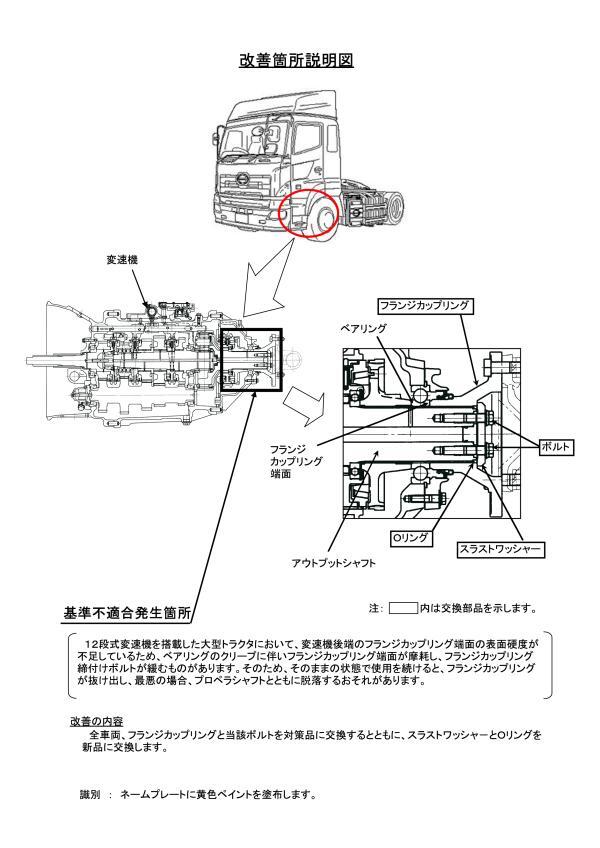 改善箇所説明図

変速機

フランジカップリング

ベアリング

フランジカップリング端面

ボルト

Oリング

スラストワッシャー

アウトプットシャフト

基準不適合発生箇所

注：　　内は交換部品を示します。

12段式変速機を搭載した大型トラクタにおいて、変速機後端のフランジカップリング端面の表面硬度が不足しているため、ベアリングのクリープに伴いフランジカップリング端面が摩耗し、フランジカップリング締付けボルトが緩むものがあります。そのため、そのままの状態で使用を続けると、フランジカップリングが抜け出し、最悪の場合、プロペラシャフトとともに脱落するおそれがあります。

改善の内容
全車両、フランジカップリングと当該ボルトを対策品に交換するとともに、スラストワッシャーとOリングを新品に交換します。

識別 ： ネームプレートに黄色ペイントを塗布します。