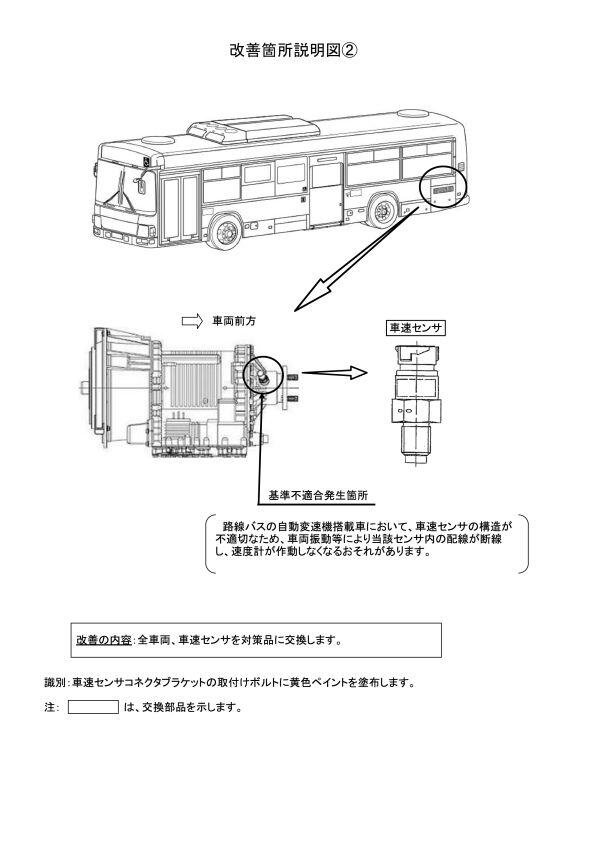 改善箇所説明図②

車両前方

車速センサ

基準不適合発生箇所

路線バスの自動変速機搭載車において、車速センサの構造が不適切なため、車両振動等により当該センサ内の配線が断線し、速度計が作動しなくなるおそれがあります。

改善の内容:全車両、車速センサを対策品に交換します。

識別:車速センサコネクタブラケットの取付けボルトに黄色ペイントを塗布します。

注: は、交換部品を示します。