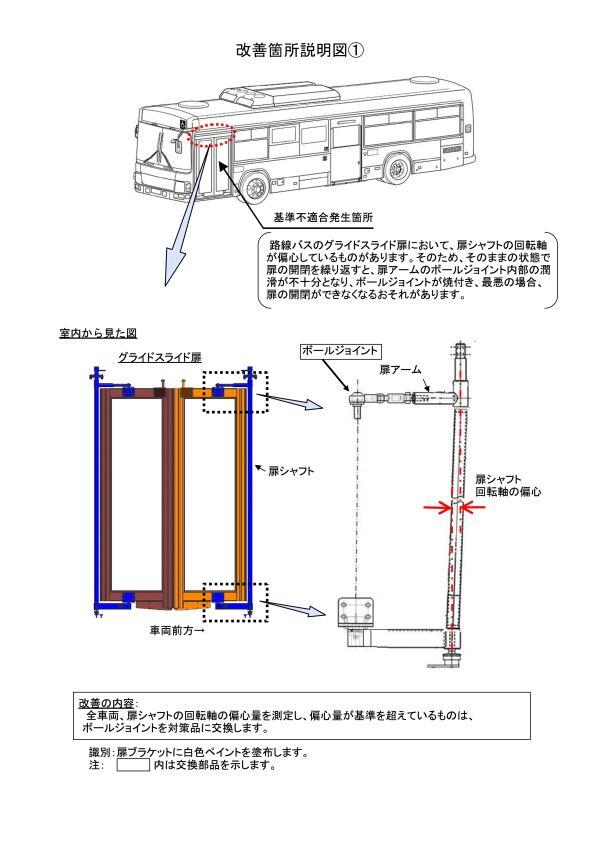 改善箇所説明図①

基準不適合発生箇所

路線バスのグライドスライド扉において、扉シャフトの回転軸が偏心しているものがあります。そのため、そのままの状態で扉の開閉を繰り返すと、扉アームのボールジョイント内部の潤滑が不十分となり、ボールジョイントが焼付き、最悪の場合、扉の開閉ができなくなるおそれがあります。

室内から見た図

グライドスライド扉

扉シャフト

車両前方→

ボールジョイント

扉アーム

扉シャフト
回転軸の偏心

改善の内容:
全車両、扉シャフトの回転軸の偏心量を測定し、偏心量が基準を超えているものは、ボールジョイントを対策品に交換します。

識別:扉ブラケットに白色ペイントを塗布します。
注: 　　内は交換部品を示します。