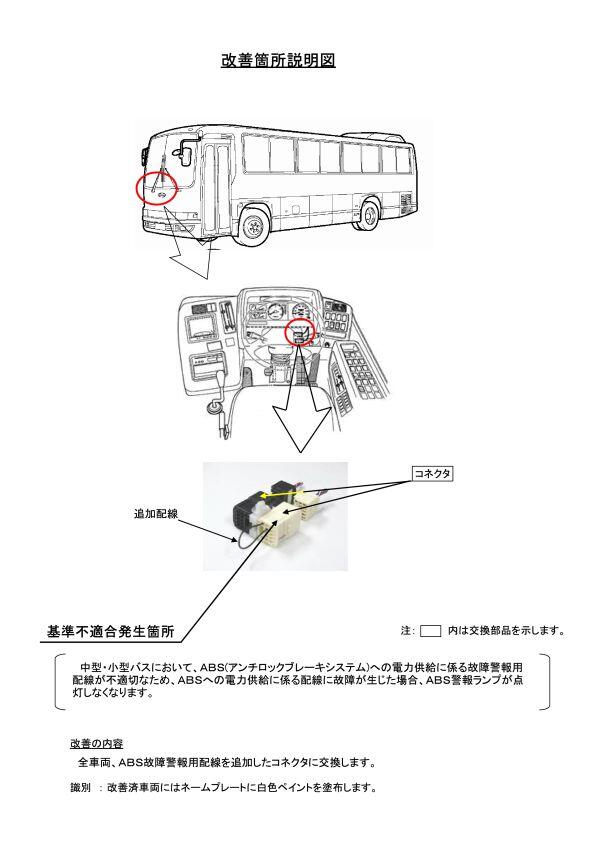 改善箇所説明図

コネクタ

追加配線

基準不適合発生箇所

注: 内は交換部品を示します。

中型・小型バスにおいて、ABS(アンチロックブレーキシステム)への電力供給に係る故障警報用配線が不適切なため、ABSへの電力供給に係る配線に故障が生じた場合、ABS警報ランプが点灯しなくなります。

改善の内容

全車両、ABS故障警報用配線を追加したコネクタに交換します。

識別 : 改善済車両にはネームプレートに白色ペイントを塗布します。