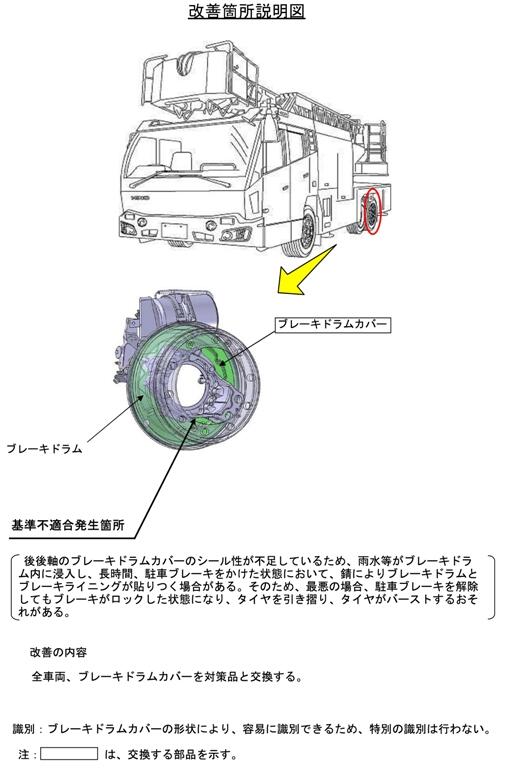 改善箇所説明図

HINO

ブレーキドラムカバー

ブレーキドラム

基準不適合発生箇所

後後軸のブレーキドラムカバーのシール性が不足しているため、雨水等がブレーキドラム内に浸入し、長時間、駐車ブレーキをかけた状態において、錆によりブレーキドラムとブレーキライニングが貼りつく場合がある。そのため、最悪の場合、駐車ブレーキを解除してもブレーキがロックした状態になり、タイヤを引き摺り、タイヤがバーストするおそれがある。

改善の内容

全車両、ブレーキドラムカバーを対策品と交換する。

識別：ブレーキドラムカバーの形状により、容易に識別できるため、特別の識別は行わない。

注：　は、交換する部品を示す。