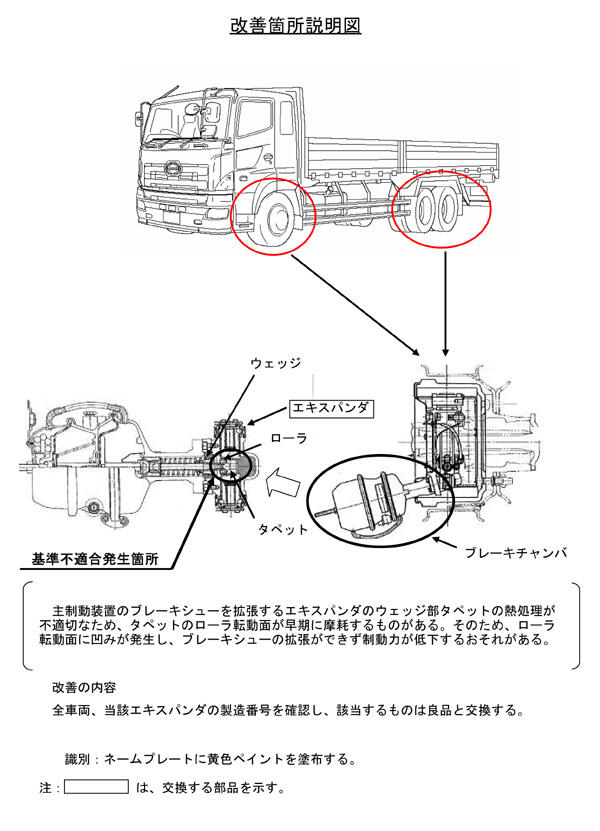 改善箇所説明図

ウェッジ

エキスパンダ

ローラ

タペット

基準不適合発生箇所

ブレーキチャンバ

主制動装置のブレーキシューを拡張するエキスパンダのウェッジ部タペットの熱処理が不適切なため、タペットのローラ転動面が早期に摩耗するものがある。そのため、ローラ転動面に凹みが発生し、ブレーキシューの拡張ができず制動力が低下するおそれがある。

改善の内容

全車両、当該エキスパンダの製造番号を確認し、該当するものは良品と交換する。

識別：ネームプレートに黄色ペイントを塗布する。

注：　は、交換する部品を示す。