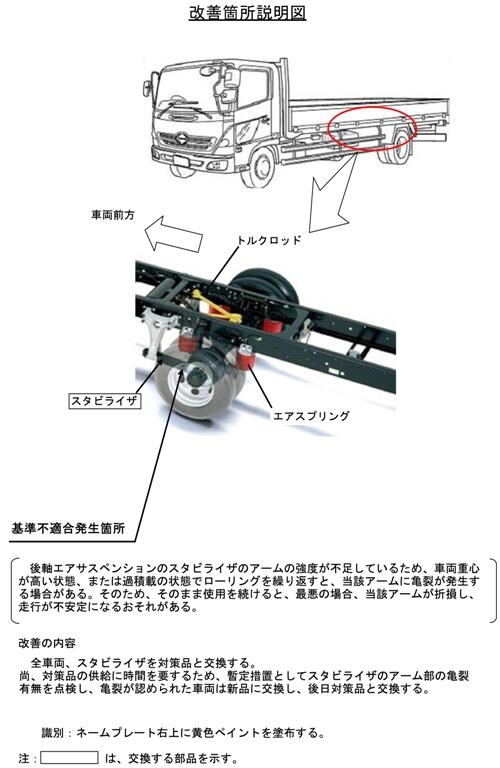 改善箇所説明図

車両前方

トルクロッド

スタビライザ

エアスプリング

基準不適合発生箇所

後軸エアサスペンションのスタビライザのアームの強度が不足しているため、車両重心が高い状態、または過積載の状態でローリングを繰り返すと、当該アームに亀裂が発生する場合がある。そのため、そのまま使用を続けると、最悪の場合、当該アームが折損し、走行が不安定になるおそれがある。

改善の内容

全車両、スタビライザを対策品と交換する。
尚、対策品の供給に時間を要するため、暫定措置としてスタビライザのアーム部の亀裂有無を点検し、亀裂が認められた車両は新品に交換し、後日対策品と交換する。

識別：ネームプレート右上に黄色ペイントを塗布する。

注：　　　　は、交換する部品を示す。