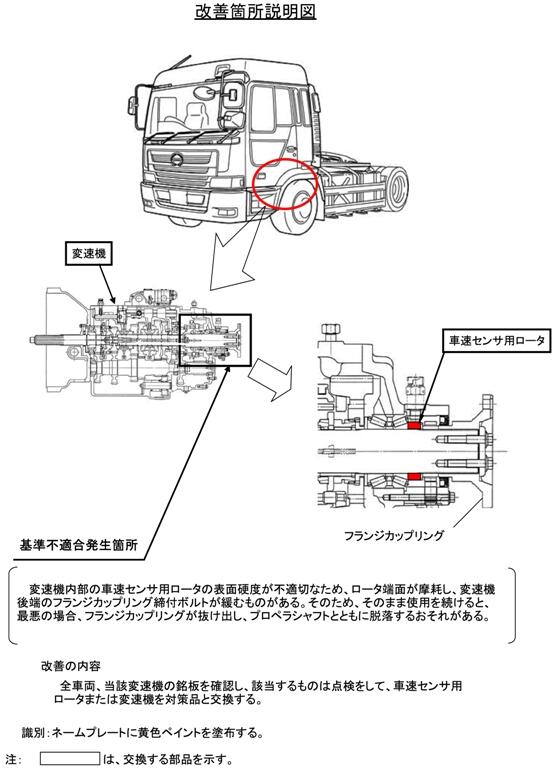 改善箇所説明図

変速機

車速センサ用ロータ

フランジカップリング

基準不適合発生箇所

変速機内部の車速センサ用ロータの表面硬度が不適切なため、ロータ端面が摩耗し、変速機後端のフランジカップリング締付ボルトが緩むものがある。そのため、そのまま使用を続けると、最悪の場合、フランジカップリングが抜け出し、プロペラシャフトとともに脱落するおそれがある。

改善の内容

全車両、当該変速機の銘板を確認し、該当するものは点検をして、車速センサ用ロータまたは変速機を対策品と交換する。

識別：ネームプレートに黄色ペイントを塗布する。

注：　は、交換する部品を示す。