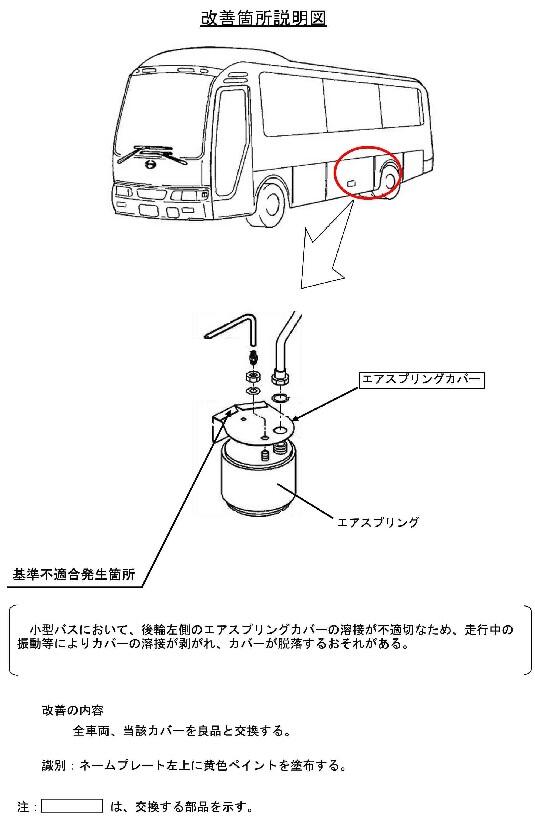 改善箇所説明図

エアスプリングカバー

エアスプリング

基準不適合発生箇所

小型バスにおいて、後輪左側のエアスプリングカバーの溶接が不適切なため、走行中の振動等によりカバーの溶接が剥がれ、カバーが脱落するおそれがある。

改善の内容

全車両、当該カバーを良品と交換する。

識別：ネームプレート左上に黄色ペイントを塗布する。

注：　は、交換する部品を示す。