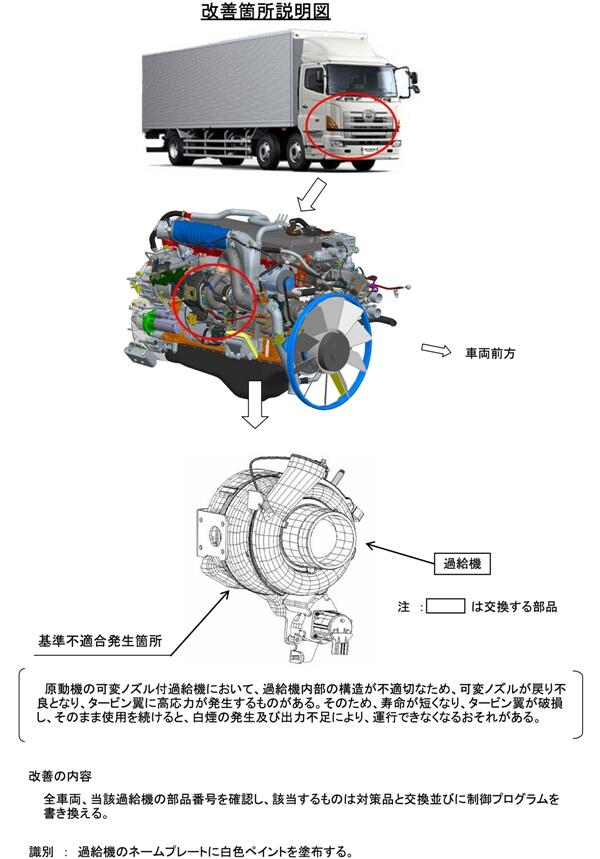 改善箇所説明図

車両前方

過給機

注 : は交換する部品

基準不適合発生箇所

原動機の可変ノズル付過給機において、過給機内部の構造が不適切なため、可変ノズルが戻り不良となり、タービン翼に高応力が発生するものがある。そのため、寿命が短くなり、タービン翼が破損し、そのまま使用を続けると、白煙の発生及び出力不足により、運行できなくなるおそれがある。

改善の内容

全車両、当該過給機の部品番号を確認し、該当するものは対策品と交換並びに制御プログラムを書き換える。

識別 : 過給機のネームプレートに白色ペイントを塗布する。