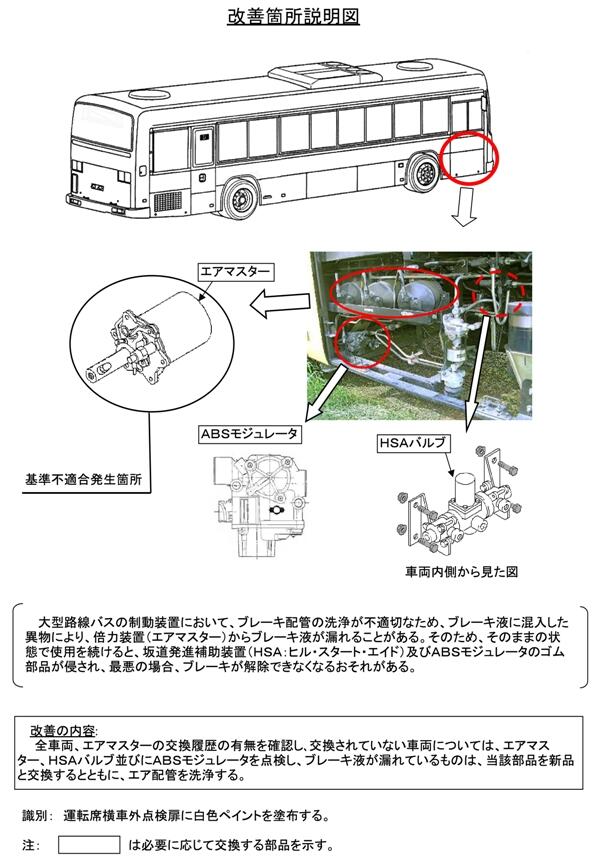 改善箇所説明図

エアマスター

基準不適合発生箇所

ABSモジュレータ

HSAバルブ

車両内側から見た図

大型路線バスの制動装置において、ブレーキ配管の洗浄が不適切なため、ブレーキ液に混入した異物により、倍力装置（エアマスター）からブレーキ液が漏れることがある。そのため、そのままの状態で使用を続けると、坂道発進補助装置（HSA：ヒル・スタート・エイド）及びABSモジュレータのゴム部品が侵され、最悪の場合、ブレーキが解除できなくなるおそれがある。

改善の内容：
全車両、エアマスターの交換履歴の有無を確認し、交換されていない車両については、エアマスター、HSAバルブ並びにABSモジュレータを点検し、ブレーキ液が漏れているものは、当該部品を新品と交換するとともに、エア配管を洗浄する。

識別：　運転席横車外点検扉に白色ペイントを塗布する。

注：　　　　は必要に応じて交換する部品を示す。