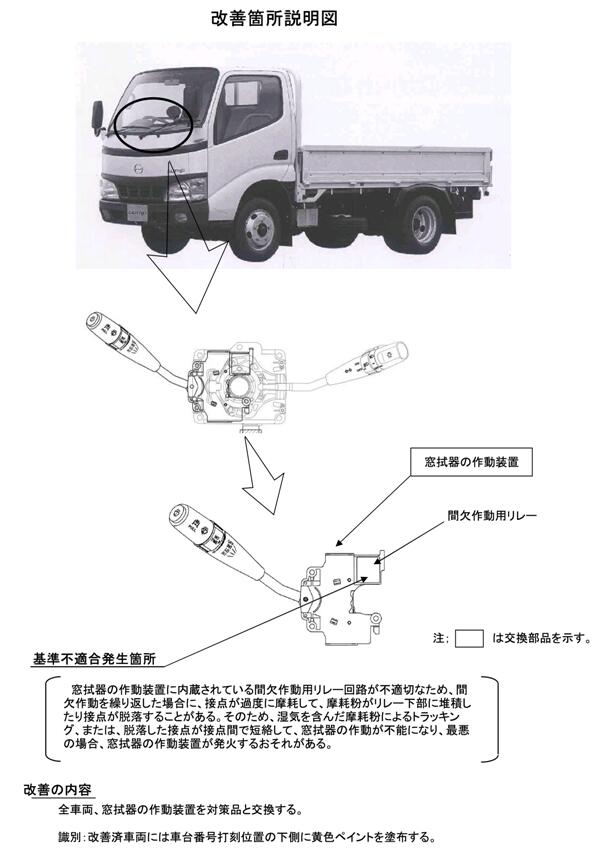 改善箇所説明図

窓拭器の作動装置

間欠作動用リレー

注： は交換部品を示す。

基準不適合発生箇所

窓拭器の作動装置に内蔵されている間欠作動用リレー回路が不適切なため、間欠作動を繰り返した場合に、接点が過度に摩耗して、摩耗粉がリレー下部に堆積したり接点が脱落することがある。そのため、湿気を含んだ摩耗粉によるトラッキング、または、脱落した接点が接点間で短絡して、窓拭器の作動が不能になり、最悪の場合、窓拭器の作動装置が発火するおそれがある。

改善の内容

全車両、窓拭器の作動装置を対策品と交換する。

識別：改善済車両には車台番号打刻位置の下側に黄色ペイントを塗布する。