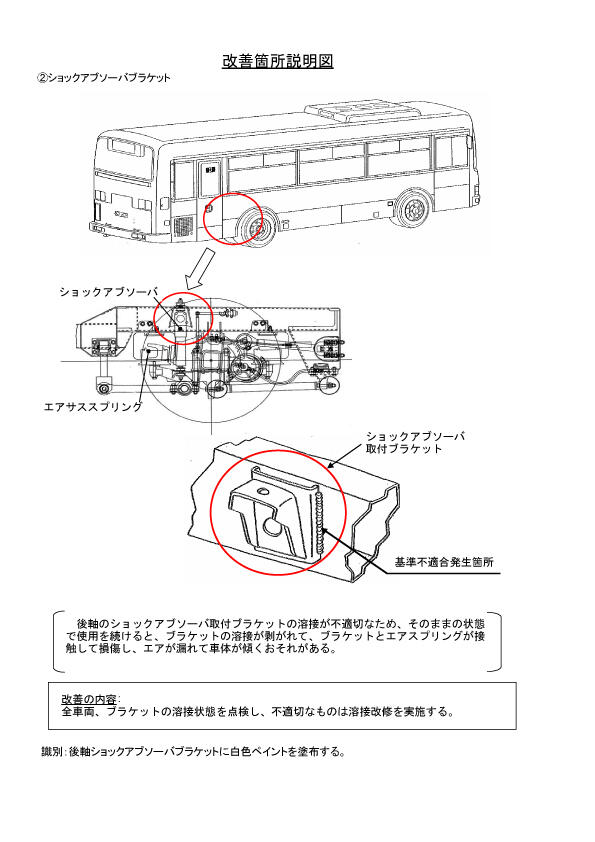 改善箇所説明図

②ショックアブソーバブラケット

ショックアブソーバ

エアサススプリング

ショックアブソーバ
取付ブラケット

基準不適合発生箇所

後軸のショックアブソーバ取付ブラケットの溶接が不適切なため、そのままの状態で使用を続けると、ブラケットの溶接が剥がれて、ブラケットとエアスプリングが接触して損傷し、エアが漏れて車体が傾くおそれがある。

改善の内容：
全車両、ブラケットの溶接状態を点検し、不適切なものは溶接改修を実施する。

識別：後軸ショックアブソーバブラケットに白色ペイントを塗布する。