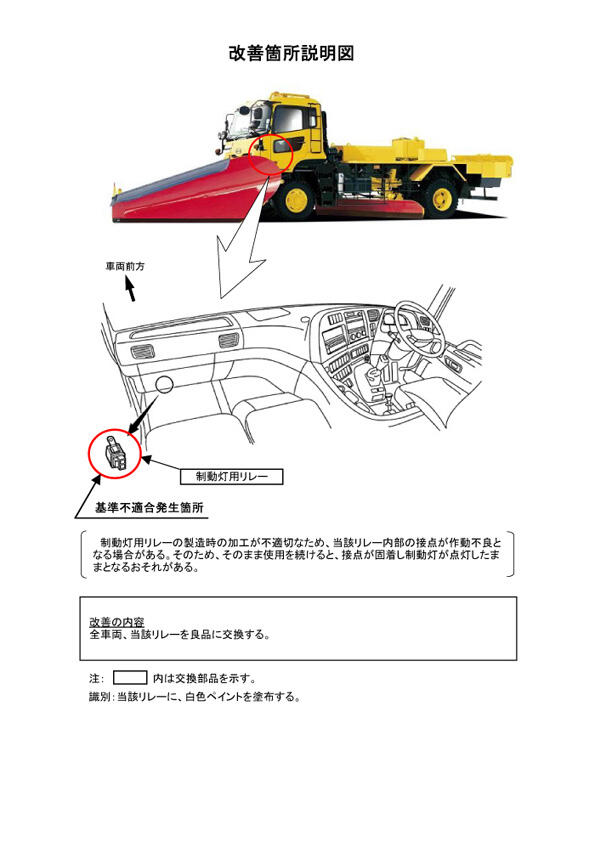 改善箇所説明図

車両前方

制動灯用リレー

基準不適合発生箇所

制動灯用リレーの製造時の加工が不適切なため、当該リレー内部の接点が作動不良となる場合がある。そのため、そのまま使用を続けると、接点が固着し制動灯が点灯したままとなるおそれがある。

改善の内容
全車両、当該リレーを良品に交換する。

注：　　内は交換部品を示す。
識別：当該リレーに、白色ペイントを塗布する。