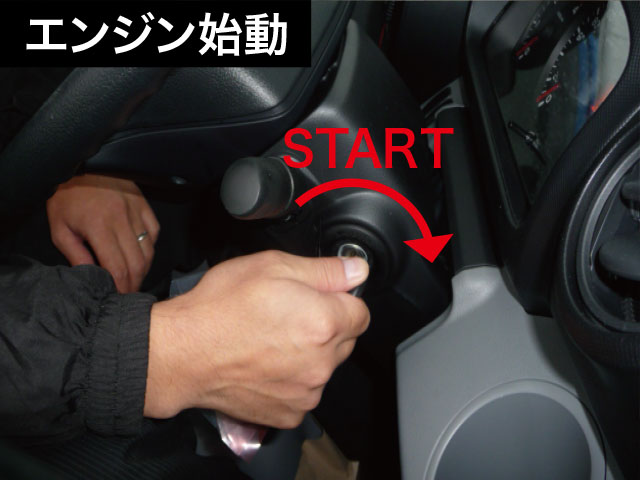 エンジン始動

START